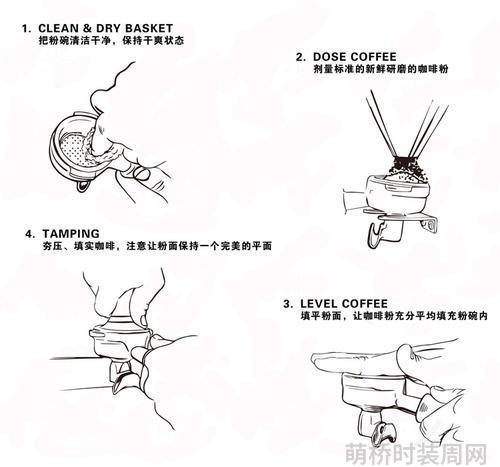 1. CLEAN & DRY BASKET
把粉碗清洁干净，保持干爽状态

2. DOSE COFFEE
剂量标准的新鲜研磨的咖啡粉

4. TAMPING
夯压、填实咖啡，注意让粉面保持一个完美的平面

3. LEVEL COFFEE
填平粉面，让咖啡粉充分平均填充粉碗内

萌桥时装周网