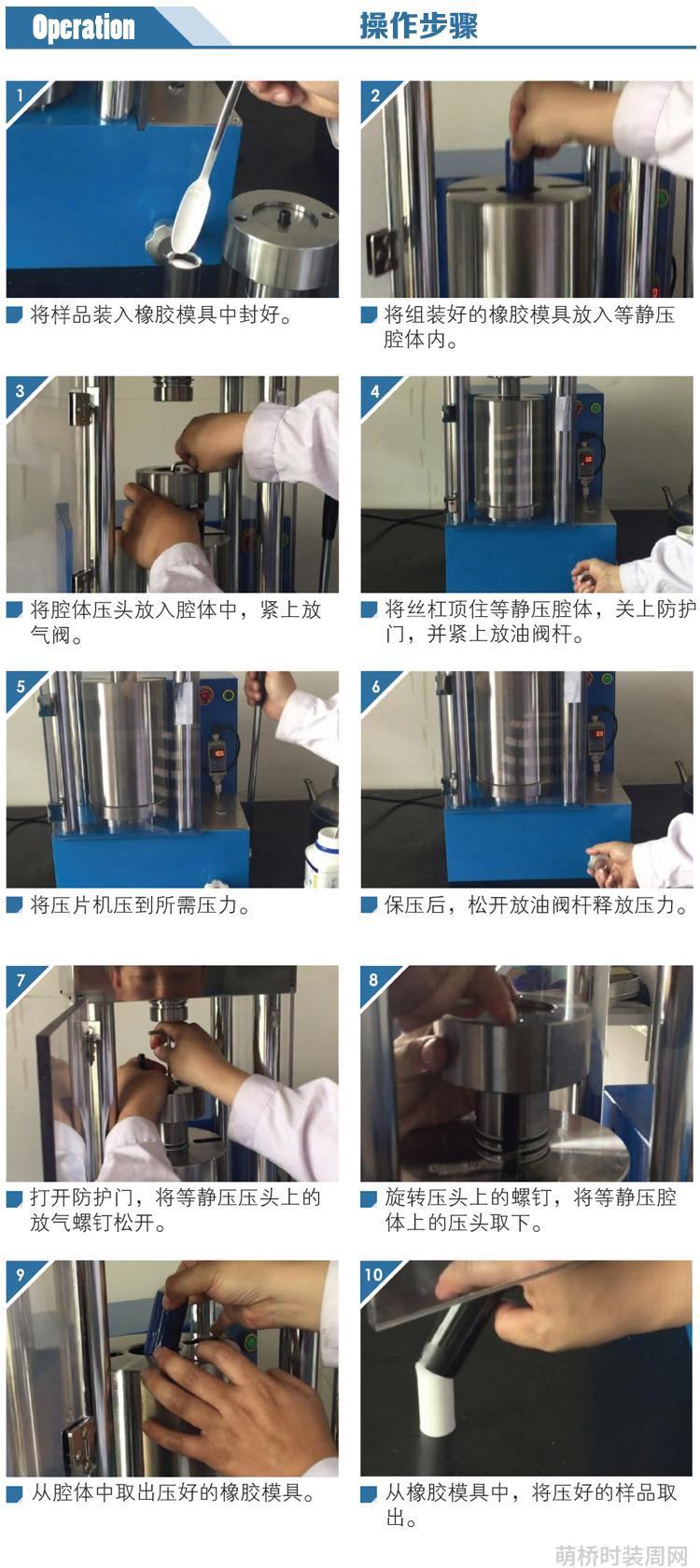 Operation

操作步骤

1

将样品装入橡胶模具中封好。

2

将组装好的橡胶模具放入等静压腔体内。

3

将腔体压头放入腔体中，紧上放气阀。

4

将丝杠顶住等静压腔体，关上防护门，并紧上放油阀杆。

5

将压片机压到所需压力。

6

保压后，松开放油阀杆释放压力。

7

打开防护门，将等静压压头上的放气螺钉松开。

8

旋转压头上的螺钉，将等静压腔体上的压头取下。

9

从腔体中取出压好的橡胶模具。

10

从橡胶模具中，将压好的样品取出。

萌桥时装周网